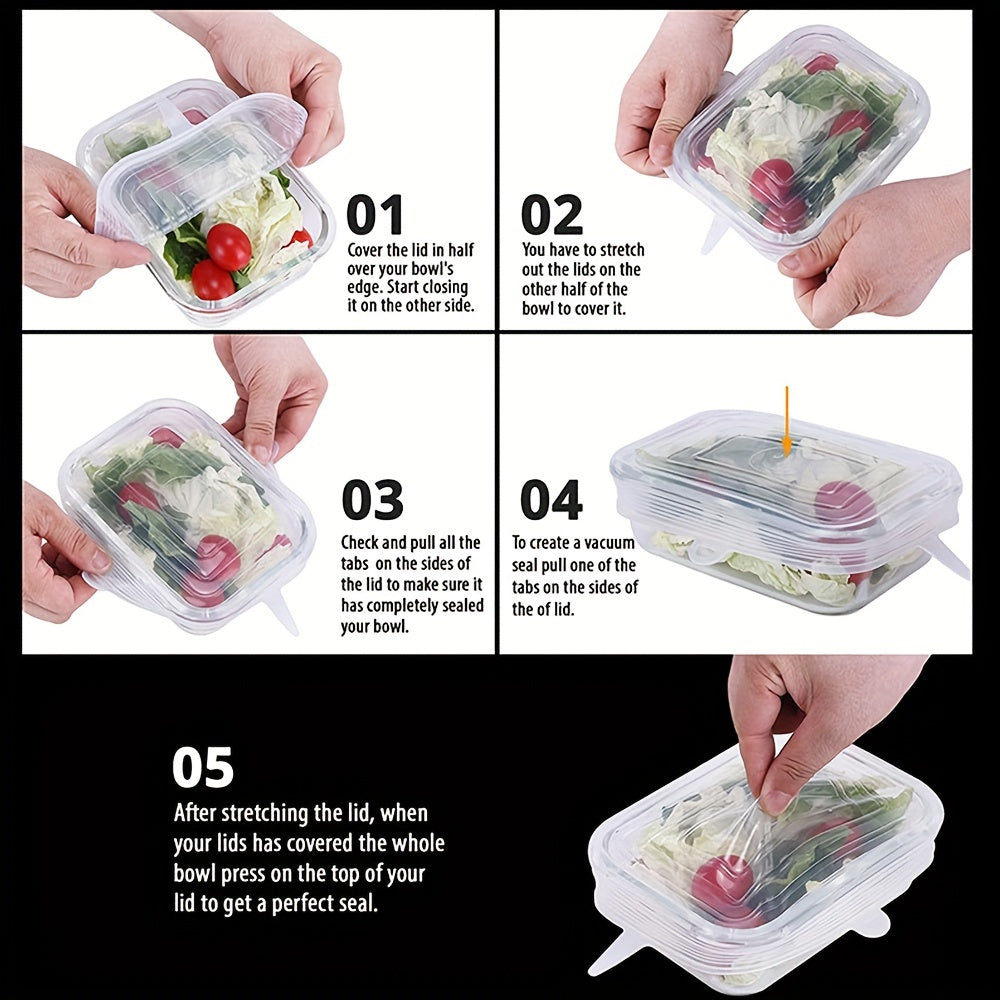 01
Cover the lid in half over your bowl's edge. Start closing it on the other side.

02
You have to stretch out the lids on the other half of the bowl to cover it.

03
Check and pull all the tabs on the sides of the lid to make sure it has completely sealed your bowl.

04
To create a vacuum seal pull one of the tabs on the sides of the of lid.

05
After stretching the lid, when your lids has covered the whole bowl press on the top of your lid to get a perfect seal.